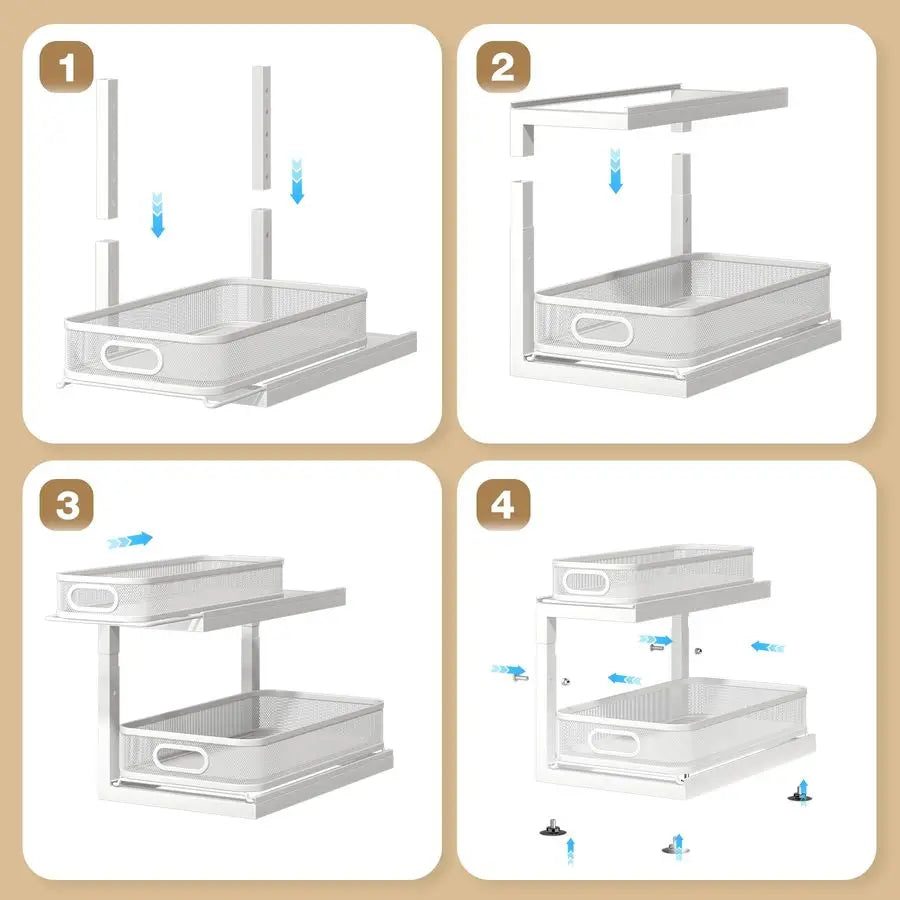 1

2

3

4